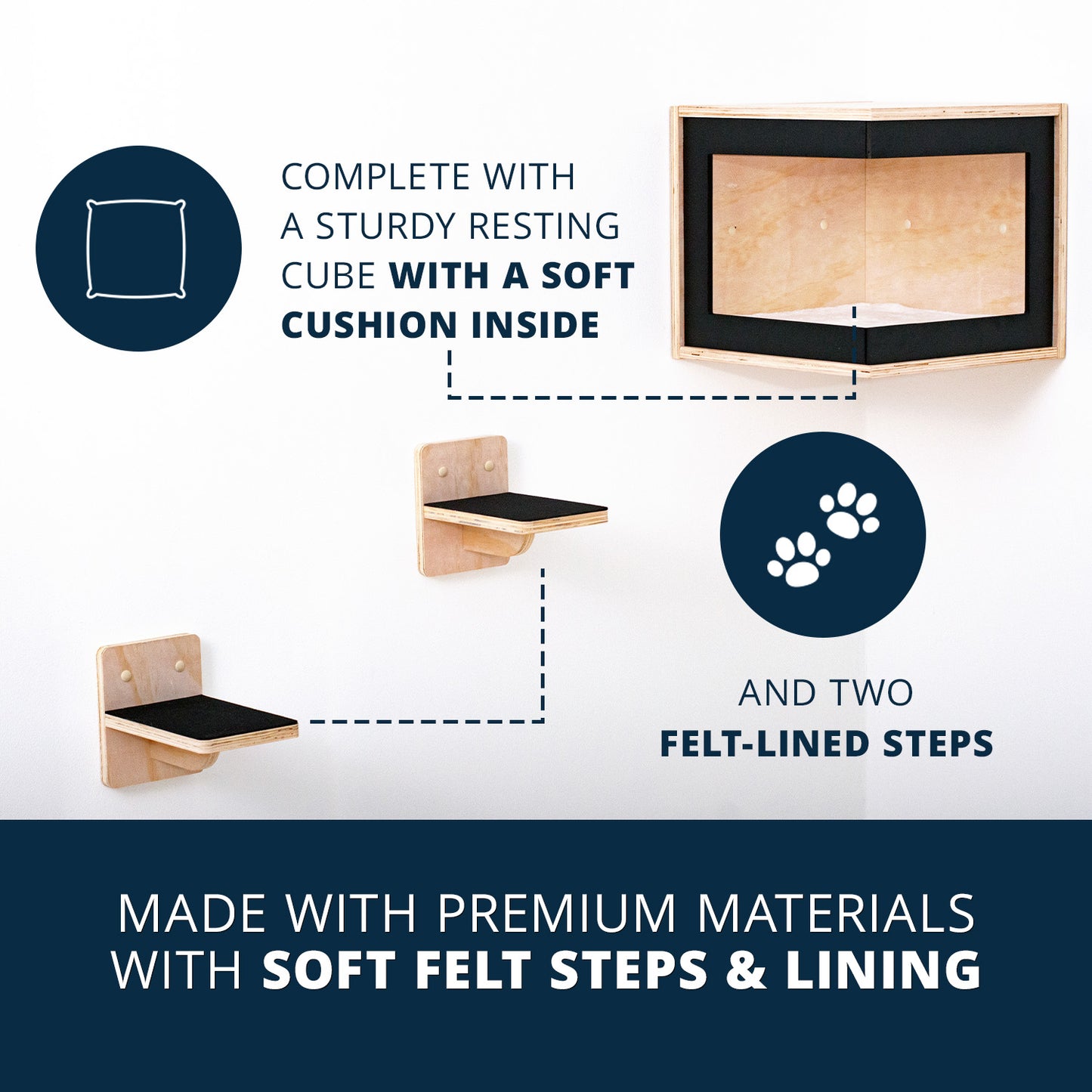 COMPLETE WITH A STURDY RESTING CUBE WITH A SOFT CUSHION INSIDE

AND TWO FELT-LINED STEPS

MADE WITH PREMIUM MATERIALS WITH SOFT FELT STEPS & LINING